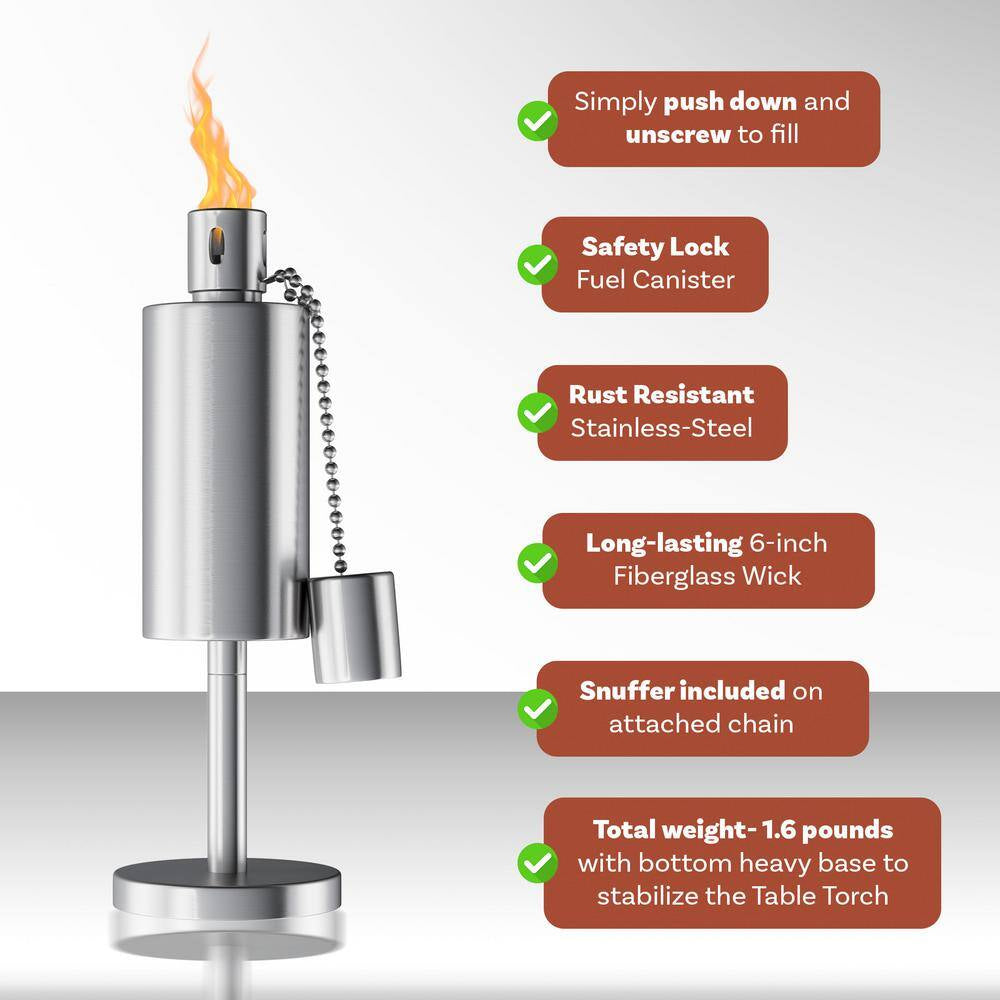 Simply push down and unscrew to fill

Safety Lock
Fuel Canister

Rust Resistant
Stainless-Steel

Long-lasting 6-inch
Fiberglass Wick

Snuffer included on
attached chain

Total weight- 1.6 pounds
with bottom heavy base to
stabilize the Table Torch