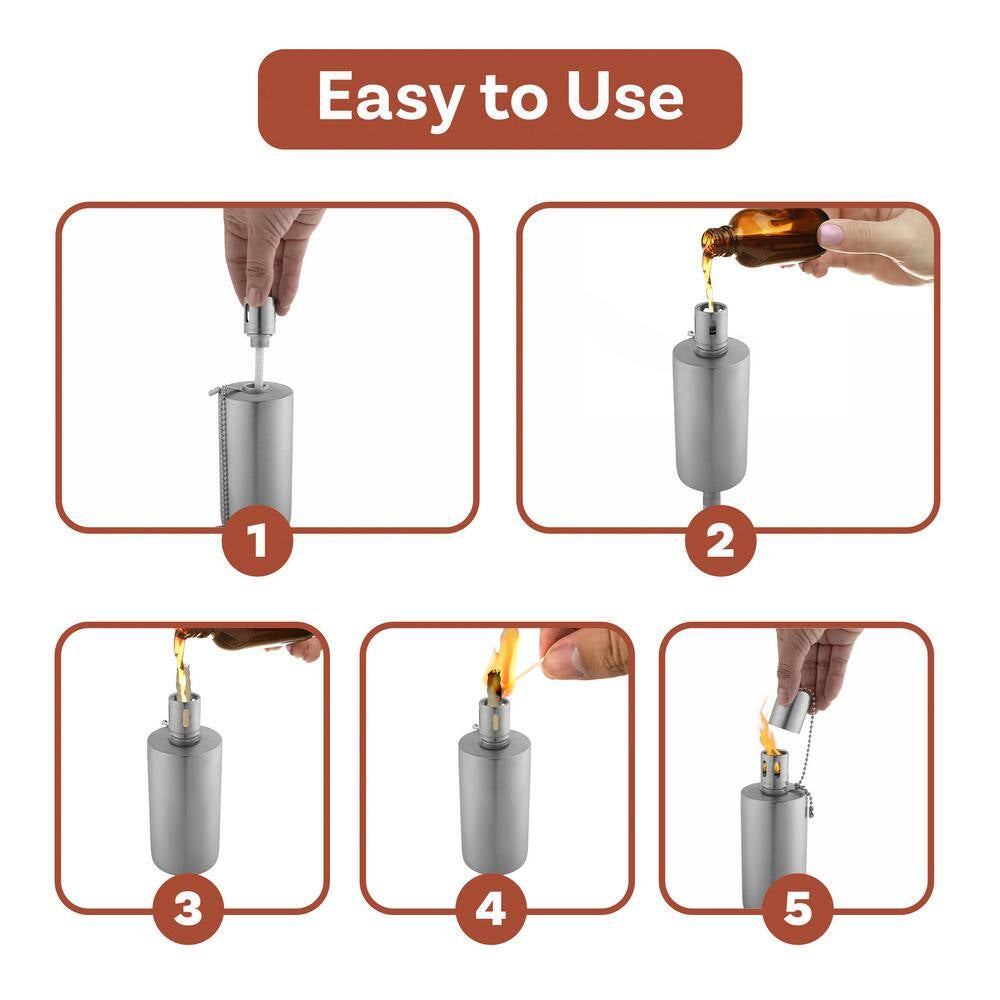 Easy to Use

1

2

3

4

5